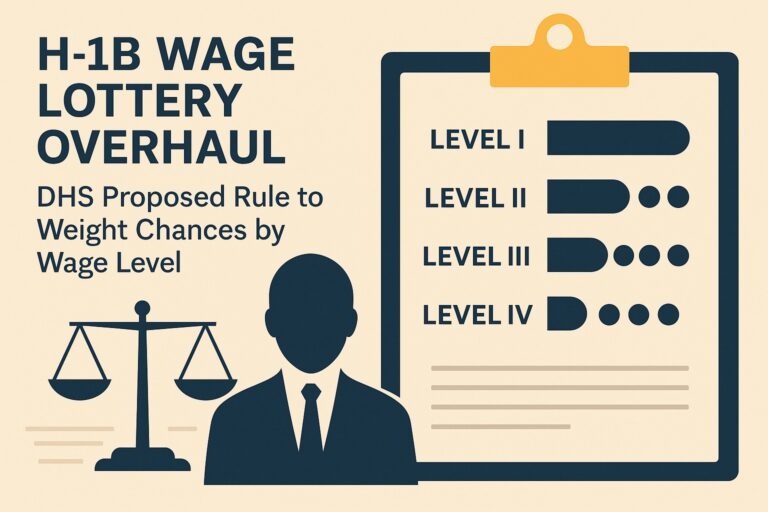 H-1B WAGE LOTTERY OVERHAUL

DHS Proposed Rule to Weight Chances by Wage Level

LEVEL I

LEVEL II

LEVEL III

LEVEL IV